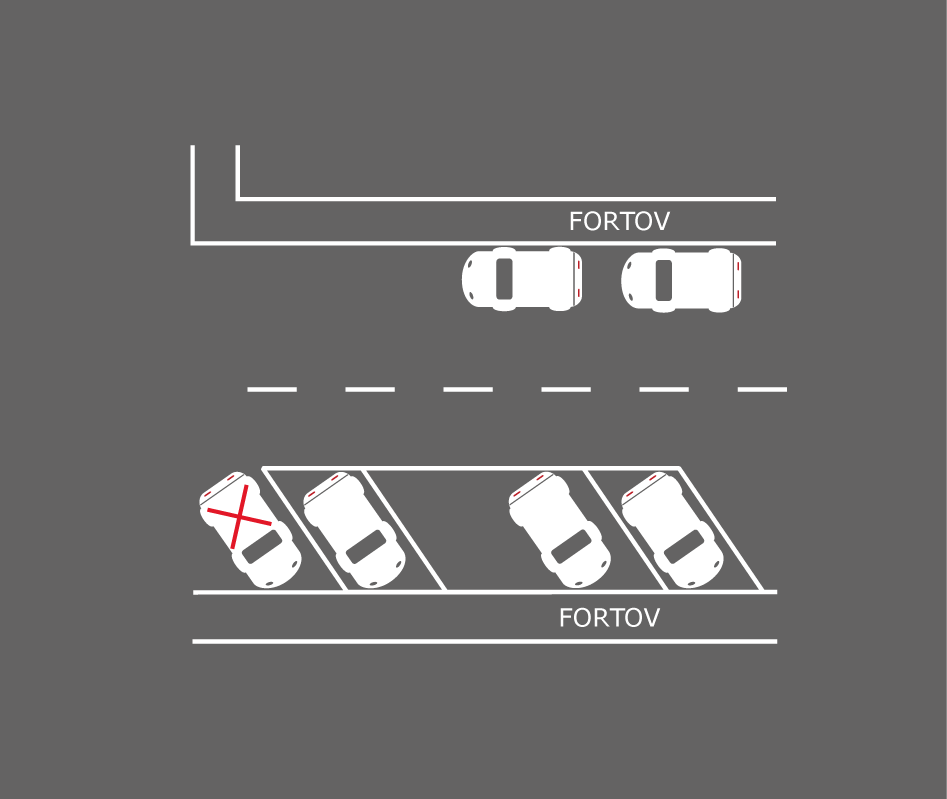 FORTOV

FORTOV