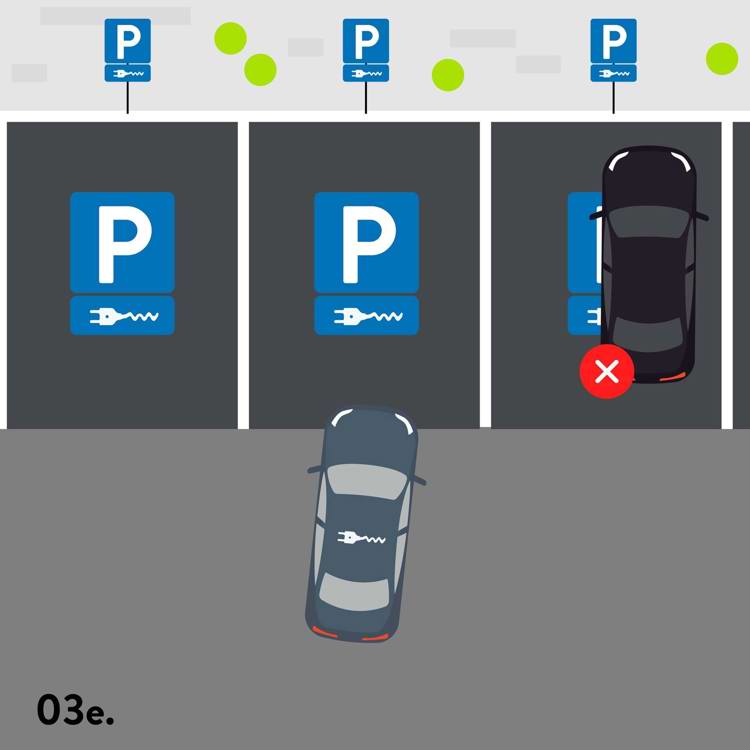 P

P

P

P

P

03e.